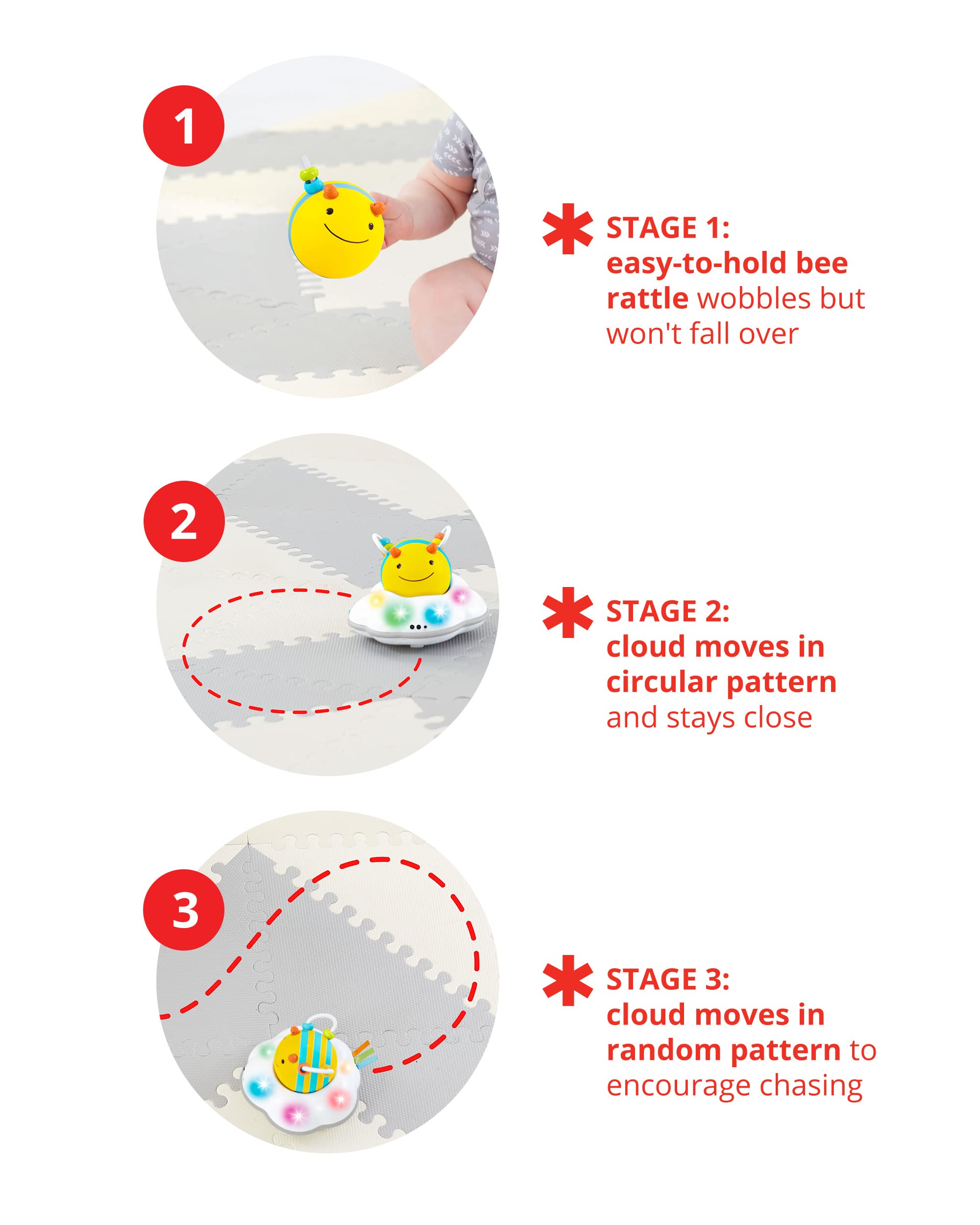 1

STAGE 1:
easy-to-hold bee rattle wobbles but won't fall over

2

STAGE 2:
cloud moves in circular pattern and stays close

3

STAGE 3:
cloud moves in random pattern to encourage chasing