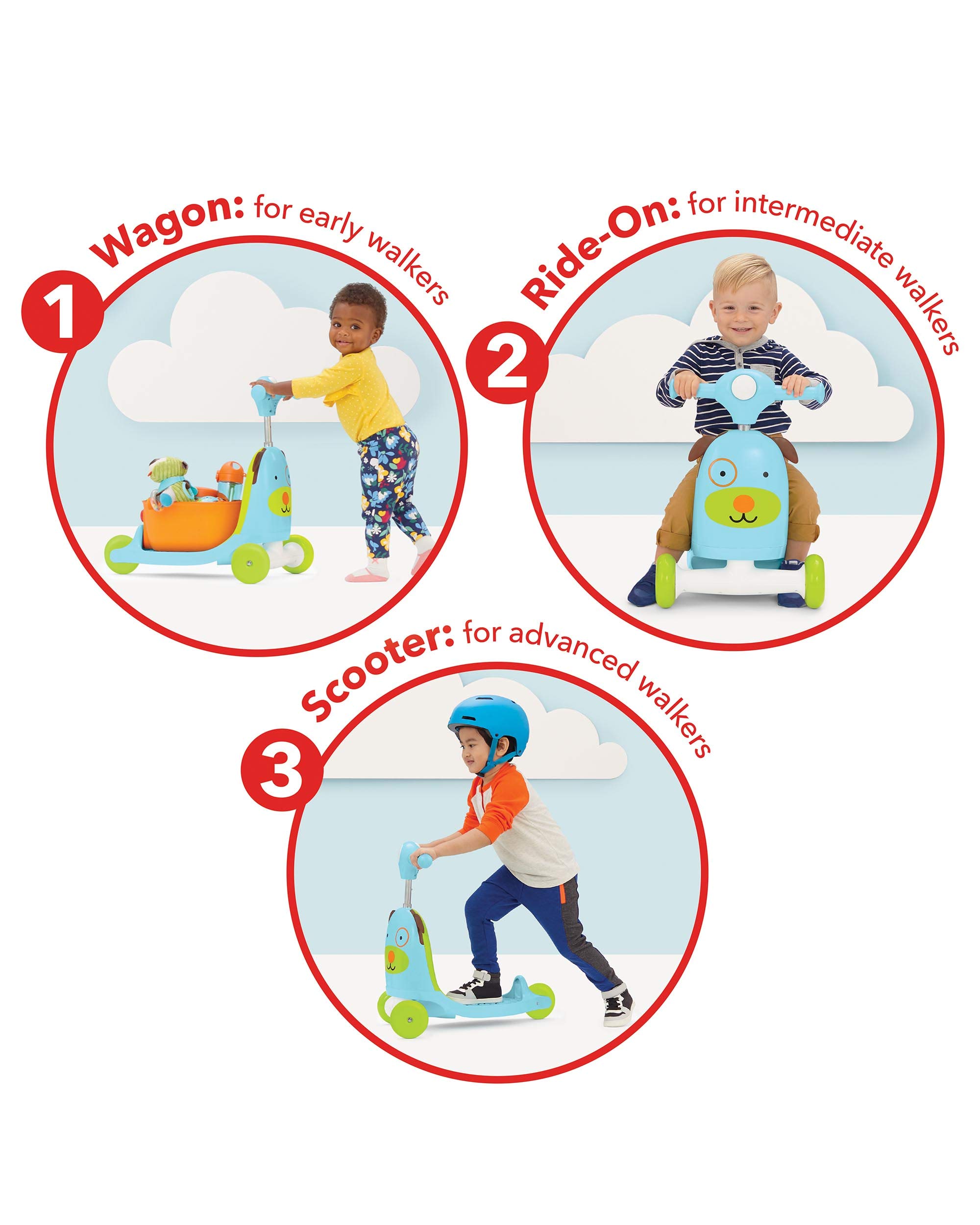 1 Wagon: for early walkers

2 Ride-On: for intermediate walkers

3 Scooter: for advanced walkers